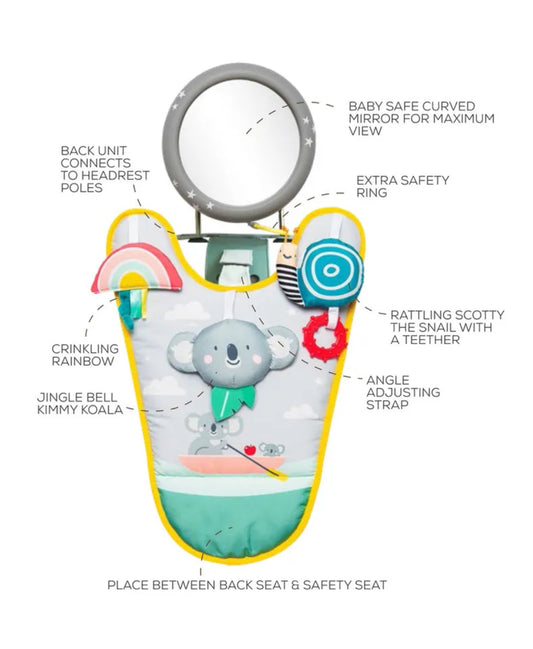 BABY SAFE CURVED MIRROR FOR MAXIMUM VIEW

BACK UNIT CONNECTS TO HEADREST POLES

EXTRA SAFETY RING

RATTLING SCOTTY THE SNAIL WITH A TEETHER

CRINKLING RAINBOW

ANGLE ADJUSTING STRAP

JINGLE BELL KIMMY KOALA

PLACE BETWEEN BACK SEAT & SAFETY SEAT