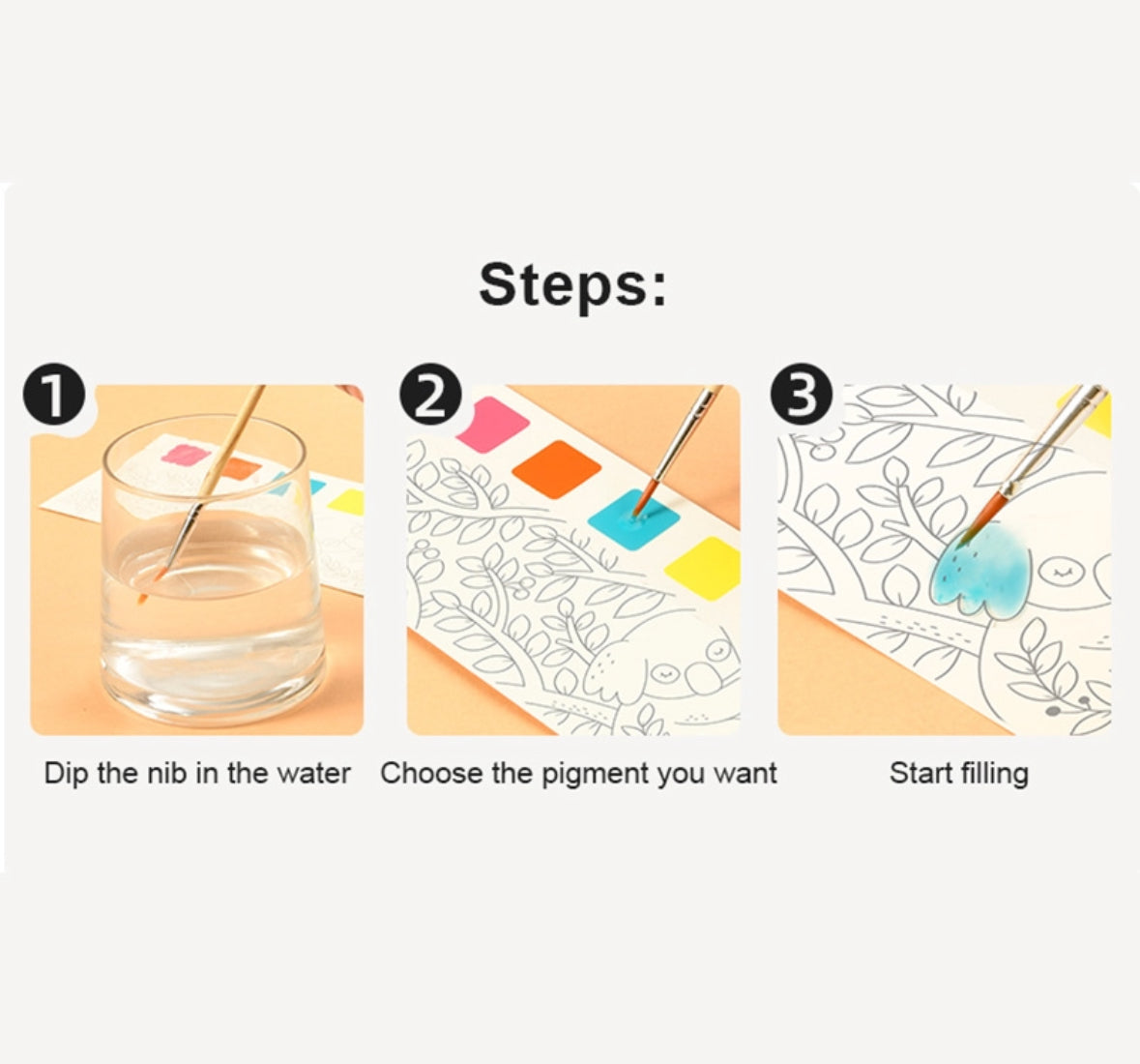 Steps:

1

Dip the nib in the water

2

Choose the pigment you want

3

Start filling