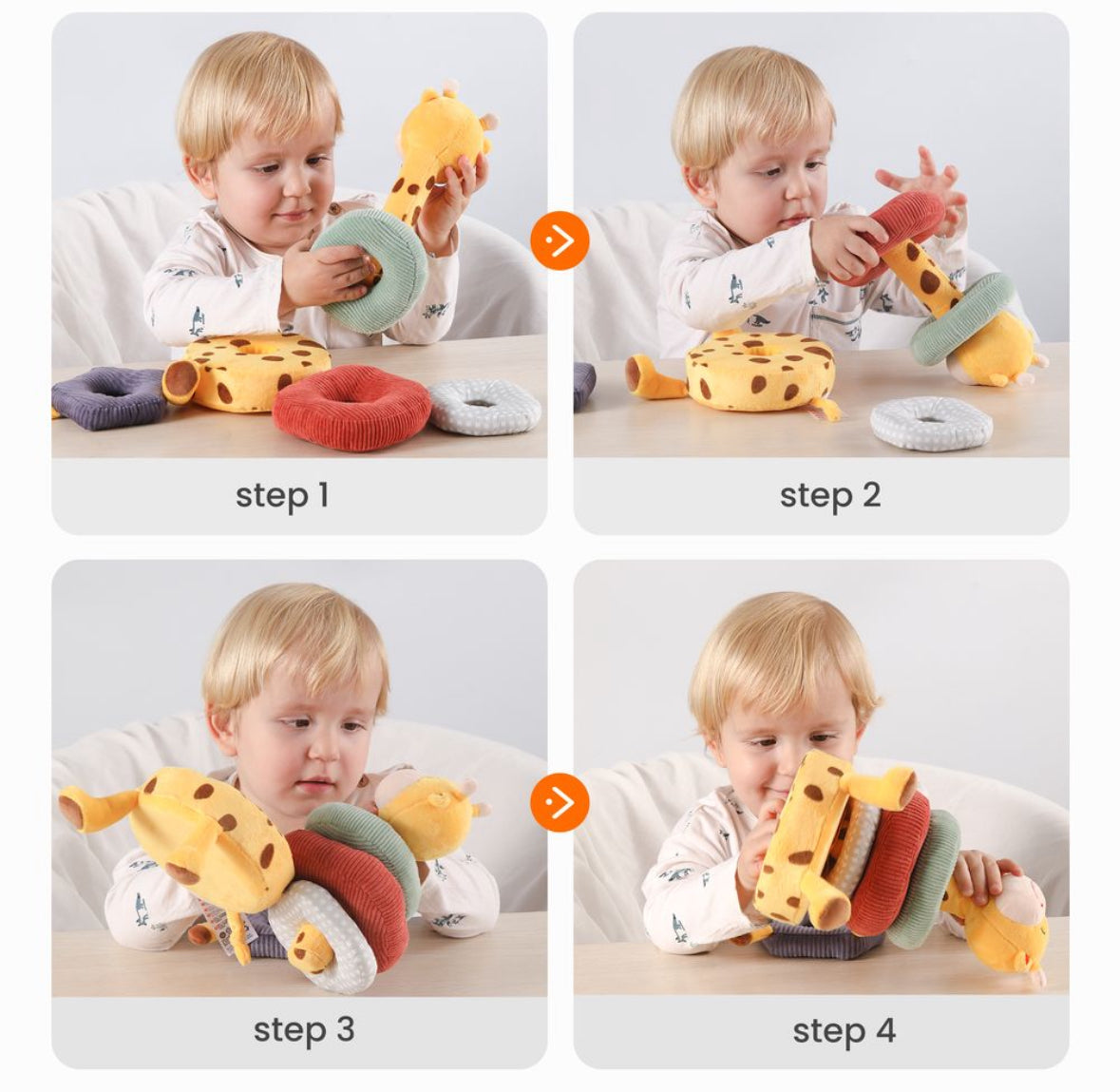 step 1

step 2

step 3

step 4