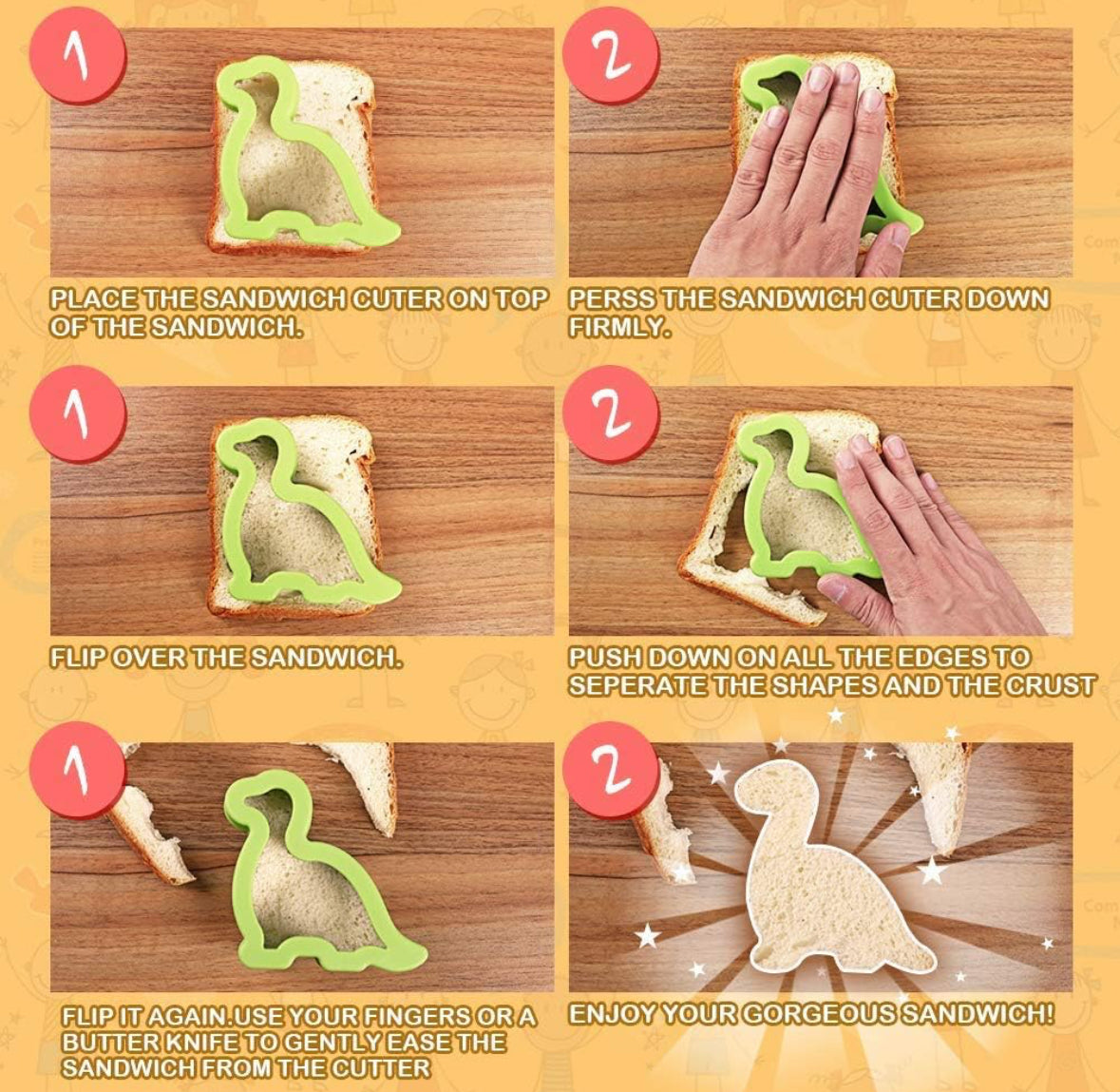 1

PLACE THE SANDWICH CUTER ON TOP OF THE SANDWICH.

2

PERSS THE SANDWICH CUTER DOWN FIRMLY.

1

FLIP OVER THE SANDWICH.

2

PUSH DOWN ON ALL THE EDGES TO SEPERATE THE SHAPES AND THE CRUST

1

FLIP IT AGAIN.USE YOUR FINGERS OR A BUTTER KNIFE TO GENTLY EASE THE SANDWICH FROM THE CUTTER

2

ENJOY YOUR GORGEOUS SANDWICH!