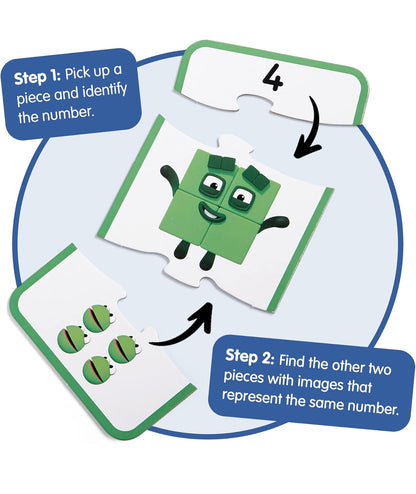 Step 1: Pick up a piece and identify the number.

4

Step 2: Find the other two pieces with images that represent the same number.